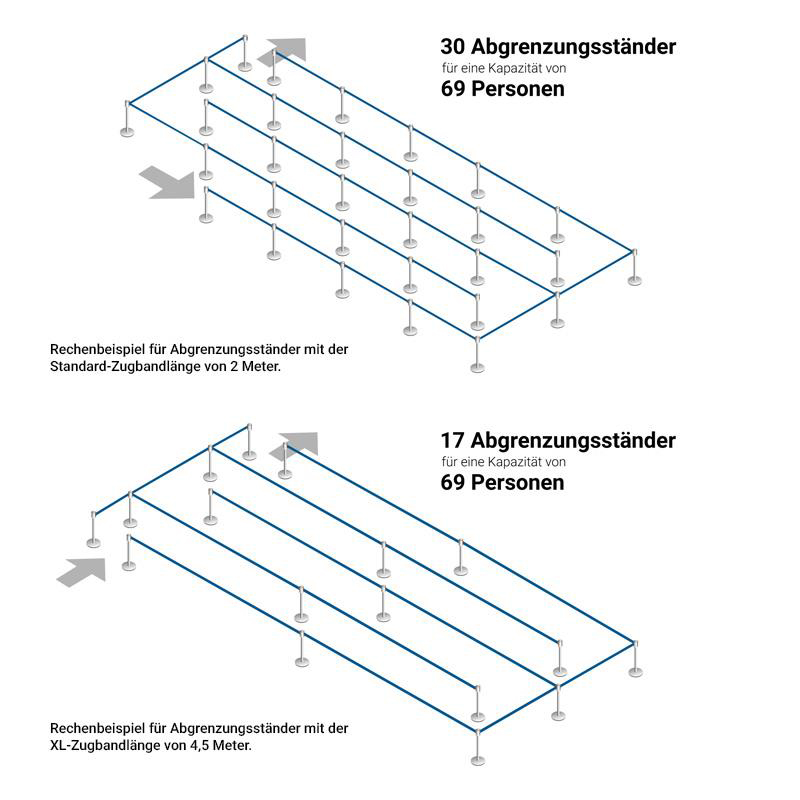 30 Abgrenzungsständer
für eine Kapazität von
69 Personen

Rechenbeispiel für Abgrenzungsständer mit der Standard-Zugbandlänge von 2 Meter.

17 Abgrenzungsständer
für eine Kapazität von
69 Personen

Rechenbeispiel für Abgrenzungsständer mit der XL-Zugbandlänge von 4,5 Meter.